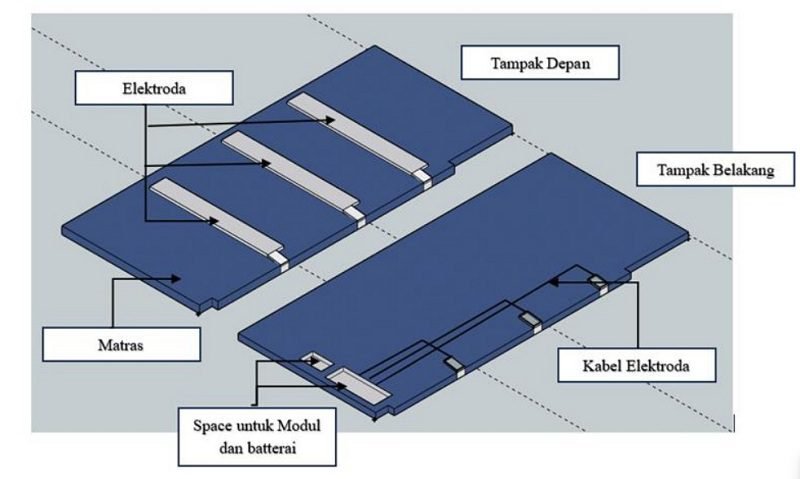 Elektroda

Tampak Depan

Tampak Belakang

Matras

Kabel Elektroda

Space untuk Modul dan batterai